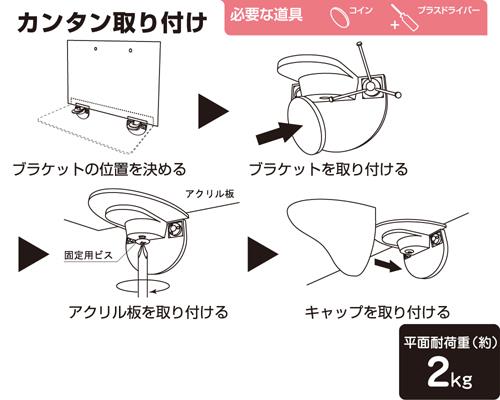 カンタン取り付け

必要な道具 コイン プラスドライバー

ブラケットの位置を決める

ブラケットを取り付ける

アクリル板

固定用ビス

アクリル板を取り付ける

キャップを取り付ける

平面耐荷重(約)
2kg