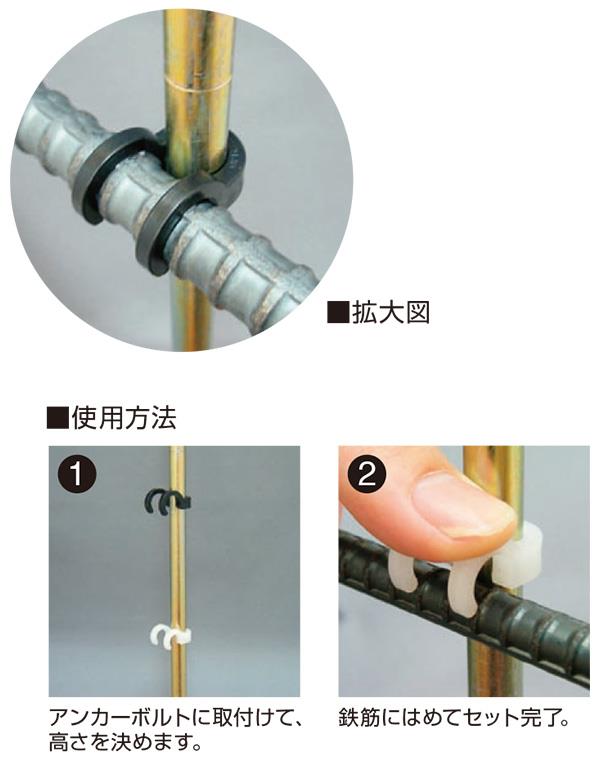 ■拡大図

■使用方法

1

アンカーボルトに取付けて、高さを決めます。

2

鉄筋にはめてセット完了。