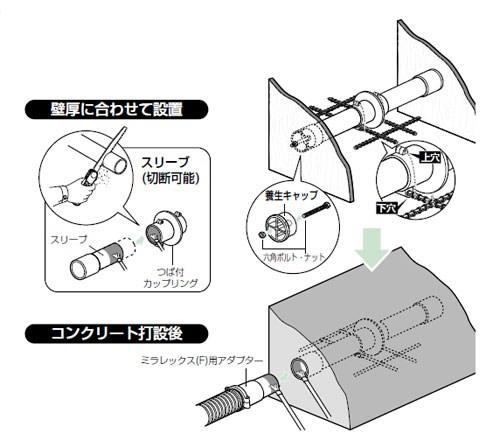 壁厚に合わせて設置

スリーブ
(切断可能)

スリーブ

つば付
カップリング

養生キャップ

六角ボルト・ナット

上穴

下穴

コンクリート打設後

ミラレックス(F)用アダプター