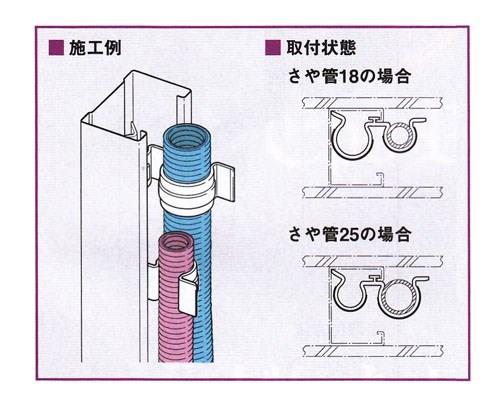 ■ 施工例

■ 取付状態

さや管18の場合

さや管25の場合