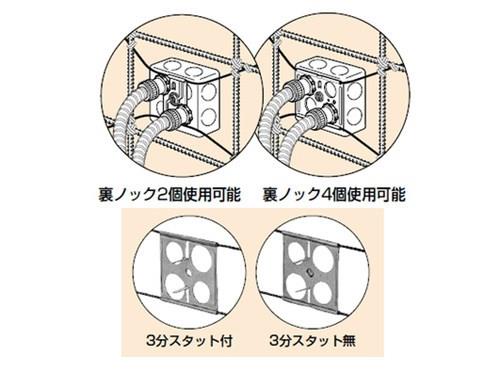 裏ノック2個使用可能

裏ノック4個使用可能

3分スタット付

3分スタット無