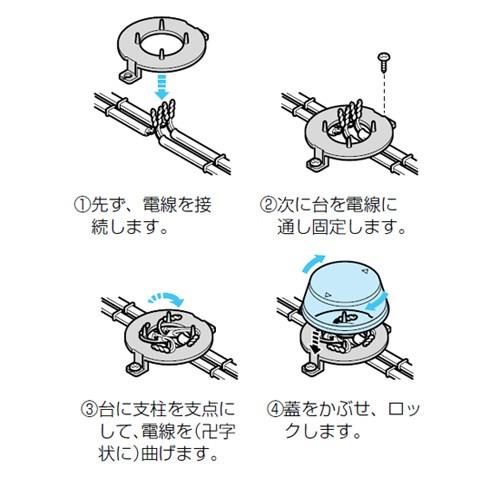 ①先ず、電線を接続します。

②次に台を電線に通し固定します。

③台に支柱を支点にして、電線を(卍字状に)曲げます。

④蓋をかぶせ、ロックします。