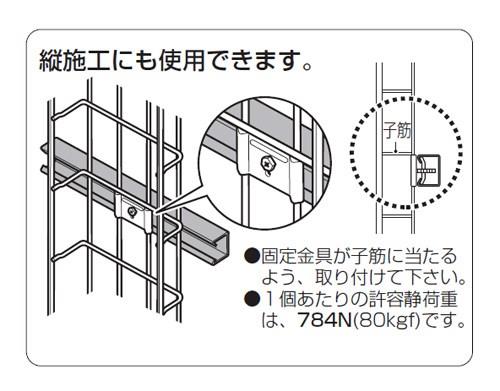 縦施工にも使用できます。

子筋

●固定金具が子筋に当たるよう、取り付けて下さい。
●１個あたりの許容静荷重は、784N(80kgf)です。