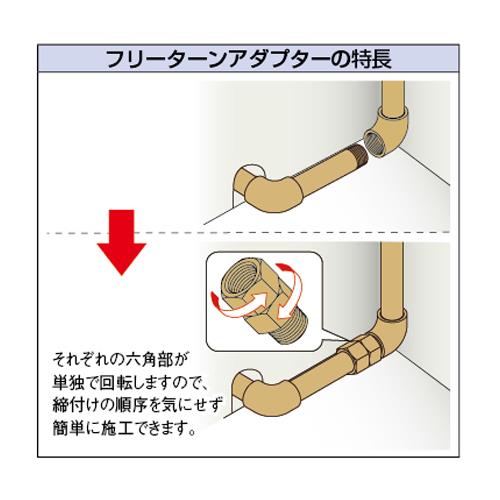 フリーターンアダプターの特長

それぞれの六角部が単独で回転しますので、締付けの順序を気にせず簡単に施工できます。