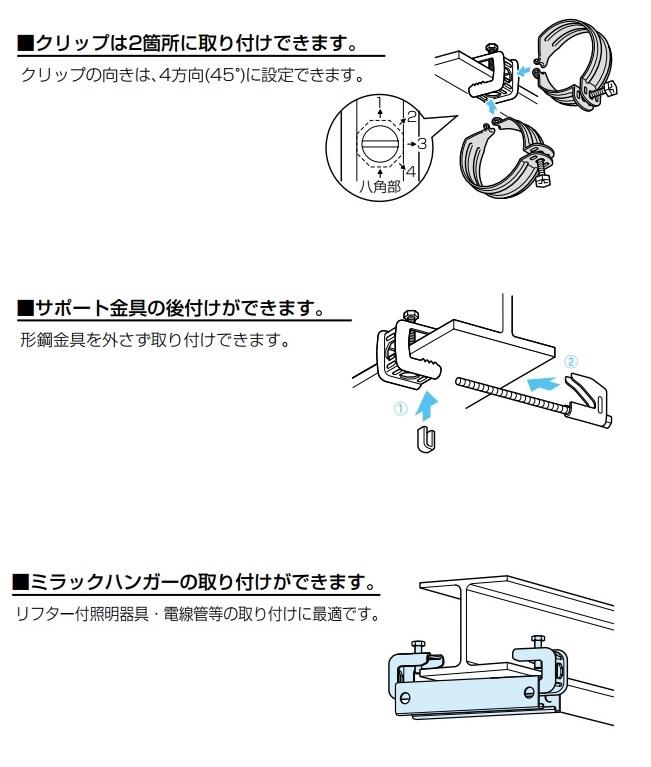 ■クリップは2箇所に取り付けできます。

クリップの向きは、4方向(45°)に設定できます。

1
2
3
4
八角部

■サポート金具の後付けができます。

形鋼金具を外さず取り付けできます。

①
②

■ミラックハンガーの取り付けができます。

リフター付照明器具・電線管等の取り付けに最適です。