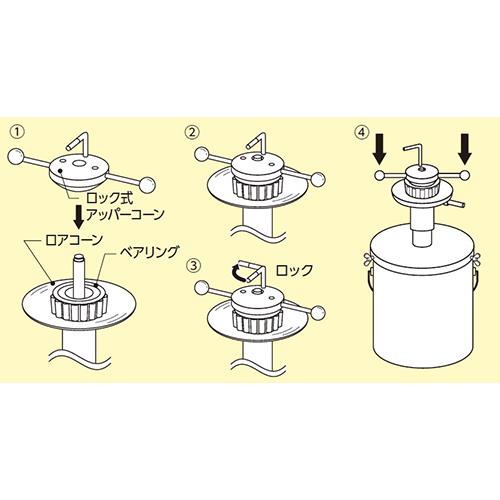 ①

ロック式
アッパーコーン

ロアコーン

ベアリング

②

③

ロック

④