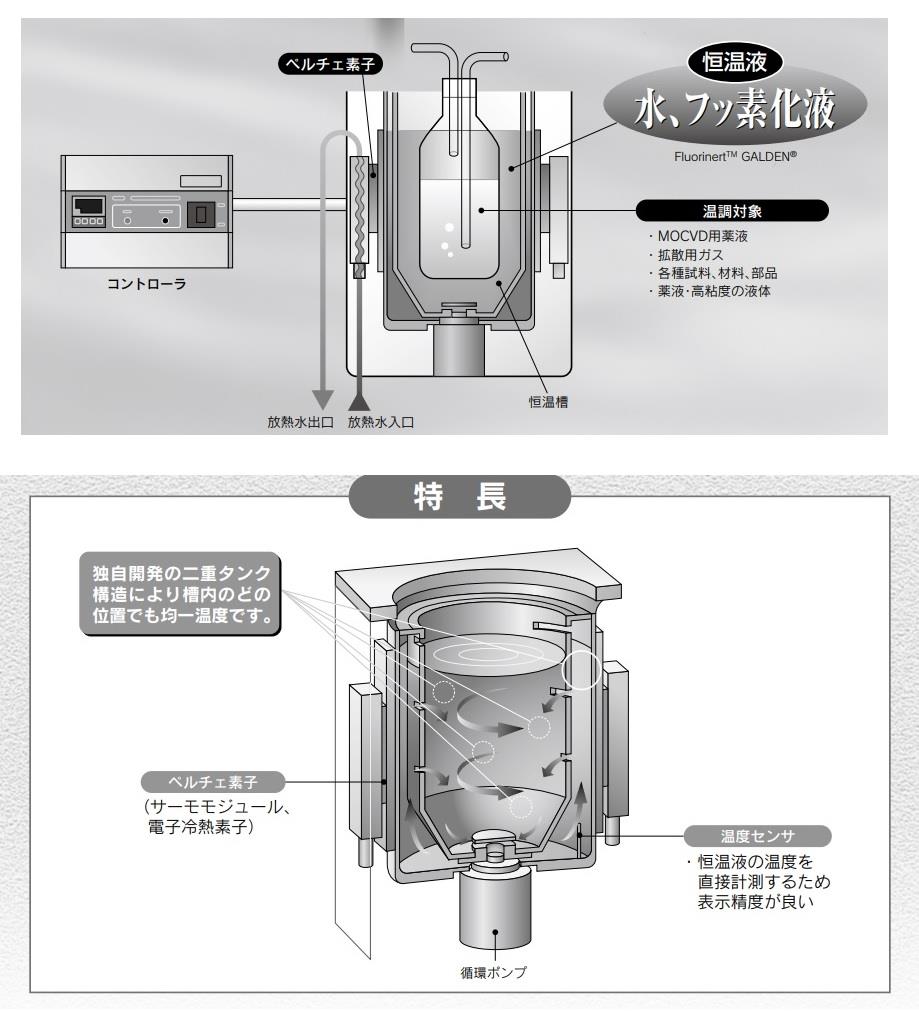 ペルチェ素子

恒温液
水、フッ素化液
Fluorinert™ GALDEN®

温調対象
・MOCVD用薬液
・拡散用ガス
・各種試料、材料、部品
・薬液・高粘度の液体

コントローラ

恒温槽

放熱水出口　放熱水入口

特　長

独自開発の二重タンク構造により槽内のどの位置でも均一温度です。

ペルチェ素子
(サーモモジュール、電子冷熱素子)

温度センサ
・恒温液の温度を直接計測するため表示精度が良い

循環ポンプ