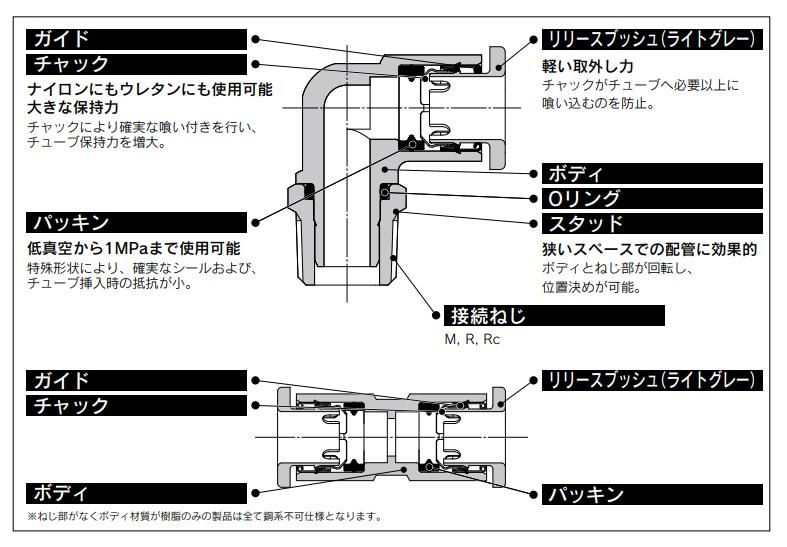 ガイド

チャック

ナイロンにもウレタンにも使用可能
大きな保持力

チャックにより確実な喰い付きを行い、チューブ保持力を増大。

パッキン

低真空から1MPaまで使用可能

特殊形状により、確実なシールおよび、チューブ挿入時の抵抗が小。

リリースブッシュ(ライトグレー)

軽い取外し力

チャックがチューブへ必要以上に喰い込むのを防止。

ボディ

Oリング

スタッド

狭いスペースでの配管に効果的

ボディとねじ部が回転し、位置決めが可能。

接続ねじ

M, R, Rc

ガイド

チャック

ボディ

リリースブッシュ(ライトグレー)

パッキン

※ねじ部がなくボディ材質が樹脂のみの製品は全て銅系不可仕様となります。