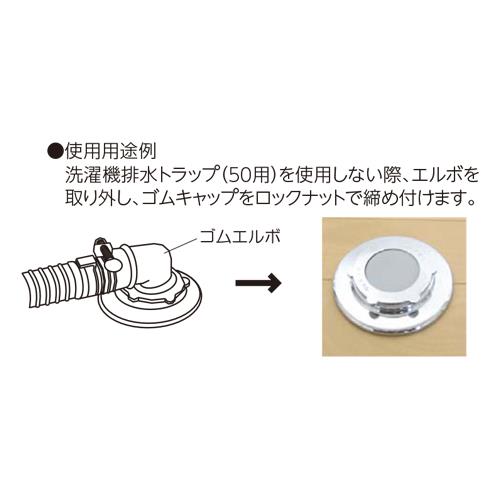 ●使用用途例
洗濯機排水トラップ(50用)を使用しない際、エルボを取り外し、ゴムキャップをロックナットで締め付けます。

ゴムエルボ