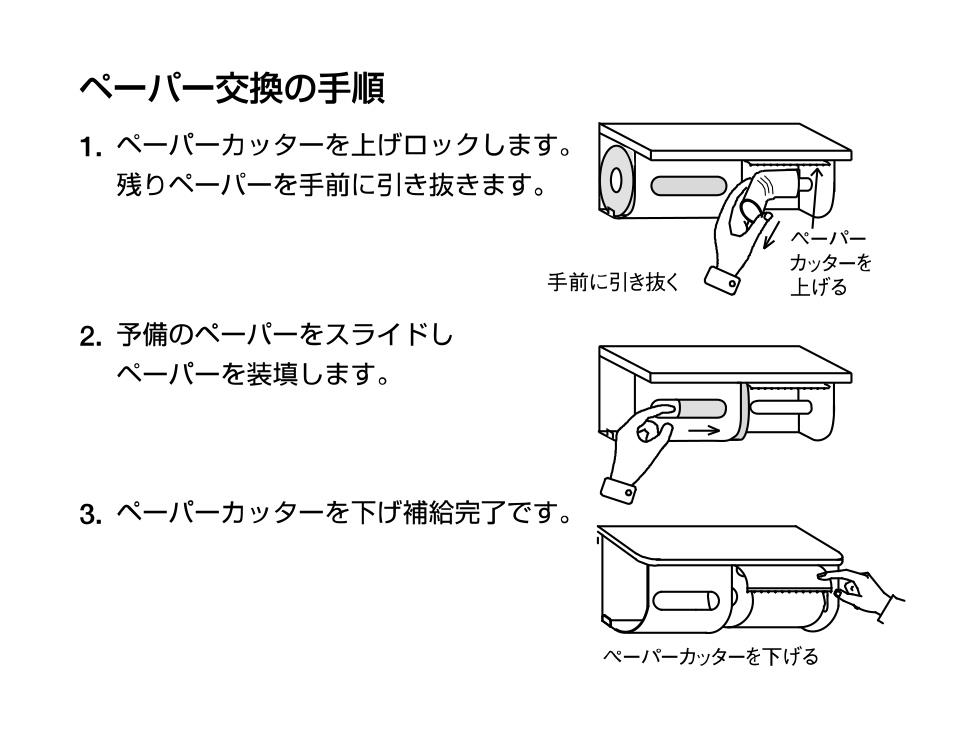 ペーパー交換の手順

1. ペーパーカッターを上げロックします。残りペーパーを手前に引き抜きます。

手前に引き抜く

ペーパーカッターを上げる

2. 予備のペーパーをスライドしペーパーを装填します。

3. ペーパーカッターを下げ補給完了です。

ペーパーカッターを下げる