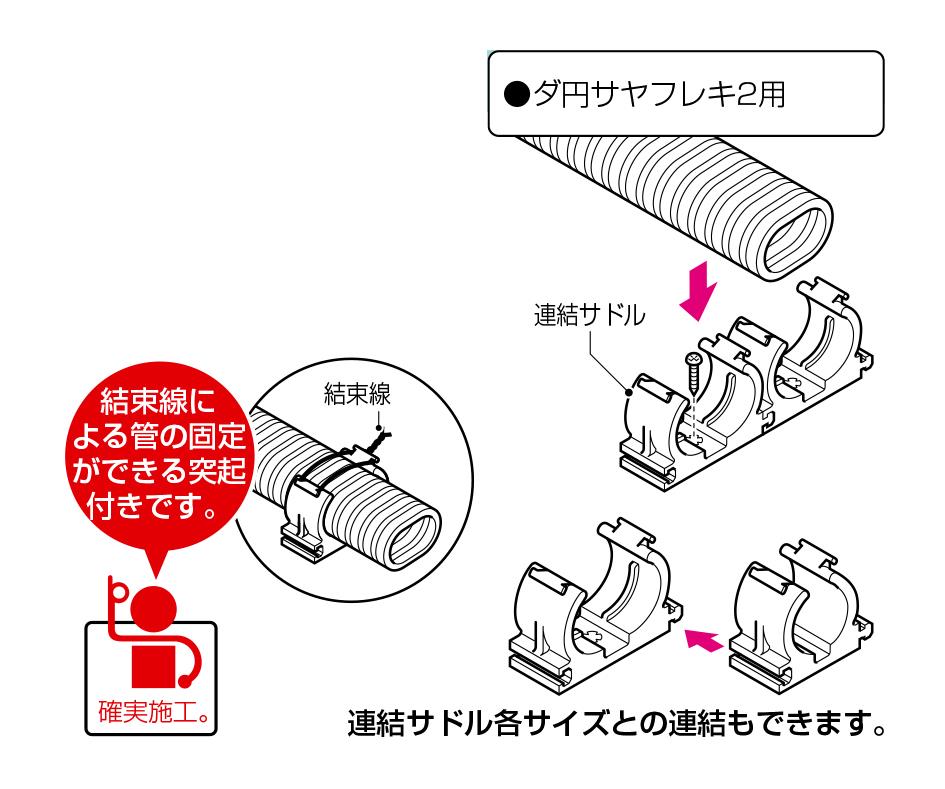 ●ダ円サヤフレキ2用

連結サドル

結束線

結束線による管の固定ができる突起付きです。

確実施工。

連結サドル各サイズとの連結もできます。