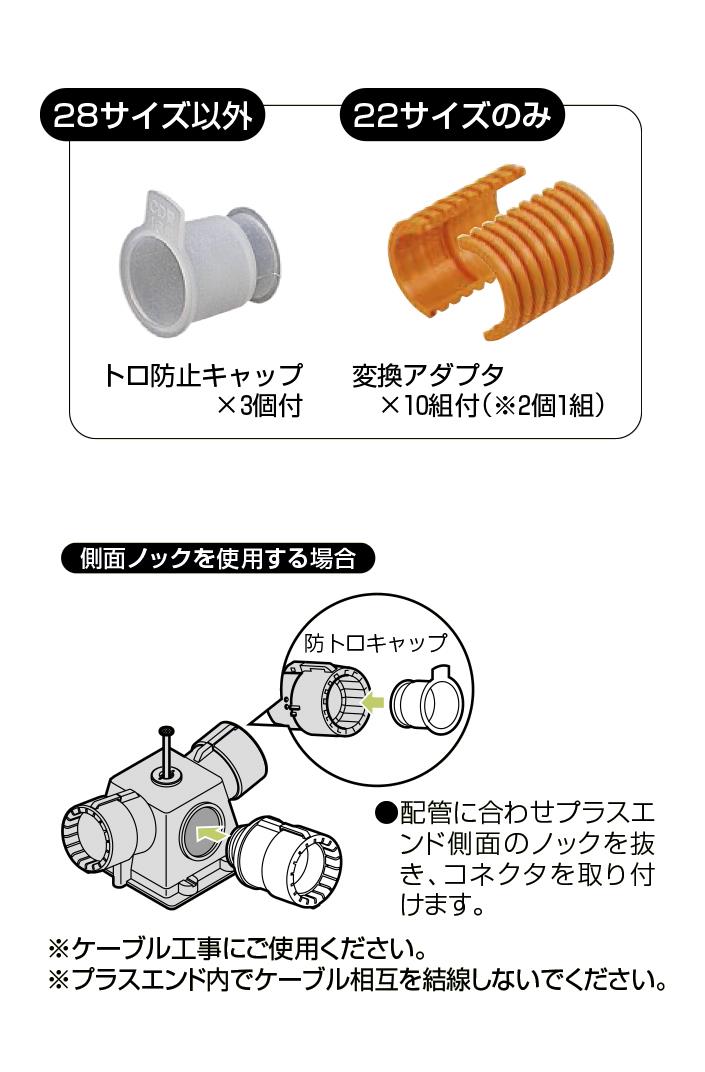 28サイズ以外

22サイズのみ

トロ防止キャップ
×3個付

変換アダプタ
×10組付（※2個1組）

側面ノックを使用する場合

防トロキャップ

●配管に合わせプラスエンド側面のノックを抜き、コネクタを取り付けます。

※ケーブル工事にご使用ください。
※プラスエンド内でケーブル相互を結線しないでください。