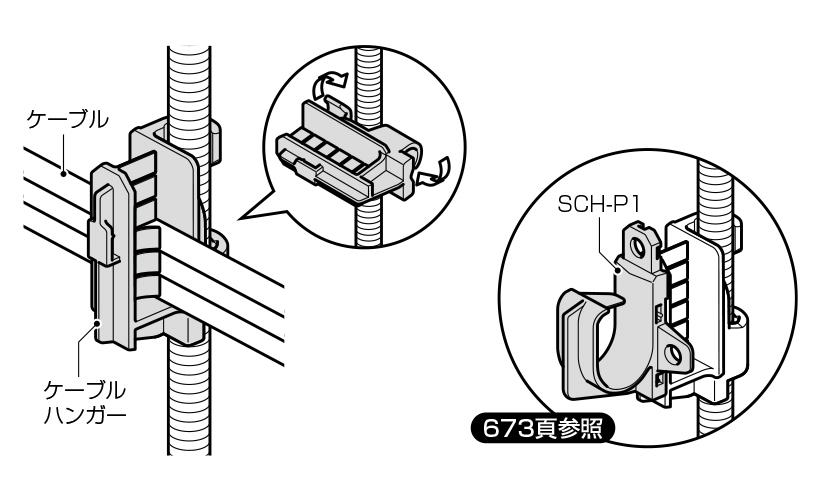 ケーブル

ケーブル
ハンガー

SCH-P1

673頁参照