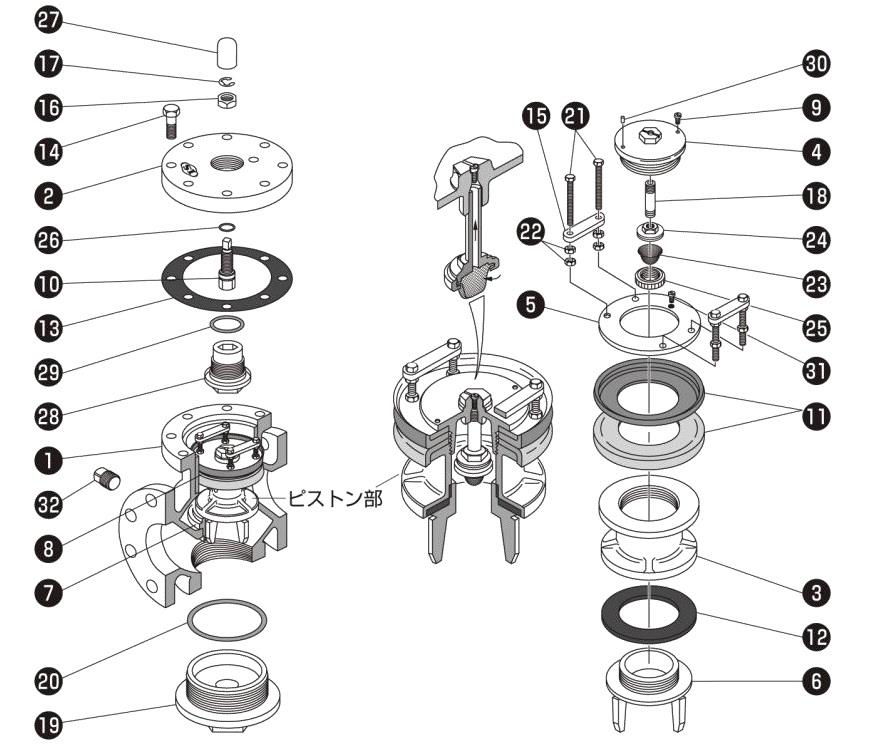 27
17
16
14
2
26
10
13
29
28
1
32
8
7
20
19
ピストン部
15
21
22
5
30
9
4
18
24
23
25
31
11
3
12
6