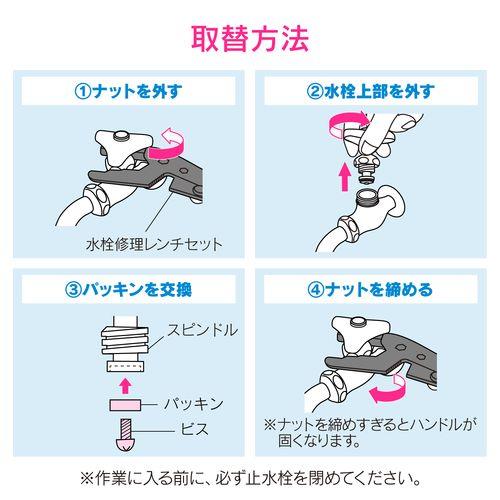 取替方法

①ナットを外す

水栓修理レンチセット

②水栓上部を外す

③パッキンを交換

スピンドル

パッキン

ビス

④ナットを締める

※ナットを締めすぎるとハンドルが固くなります。

※作業に入る前に、必ず止水栓を閉めてください。