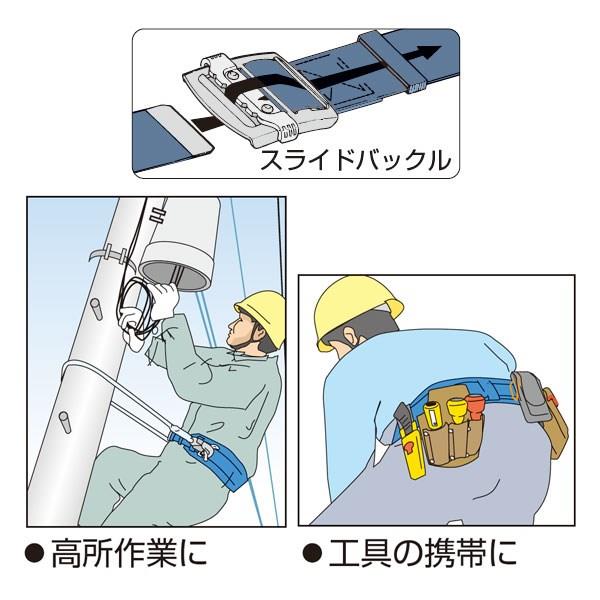 スライドバックル

●高所作業に

●工具の携帯に