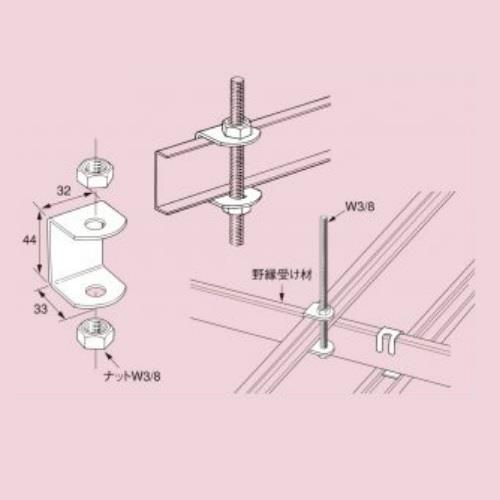 32
44
33
ナットW3/8
W3/8
野縁受け材