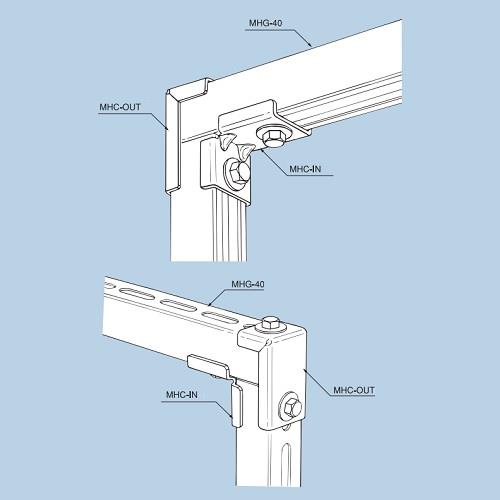 MHG-40

MHC-OUT

MHC-IN

MHG-40

MHC-IN

MHC-OUT