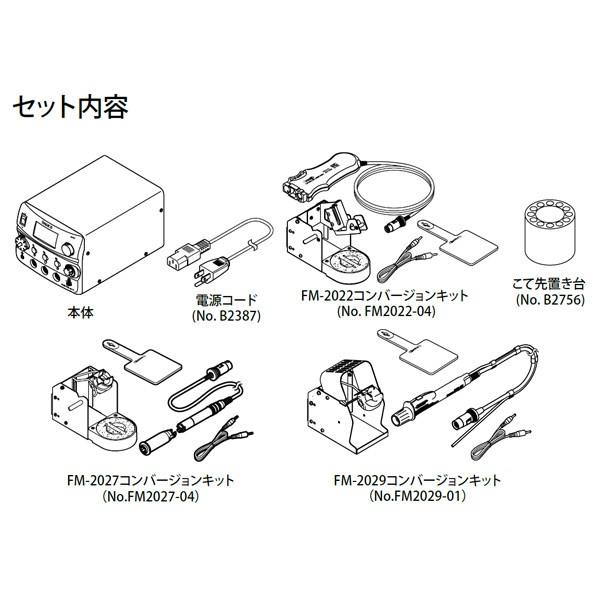 セット内容

本体

電源コード
(No. B2387)

FM-2022コンバージョンキット
(No. FM2022-04)

こて先置き台
(No. B2756)

FM-2027コンバージョンキット
(No.FM2027-04)

FM-2029コンバージョンキット
(No.FM2029-01)