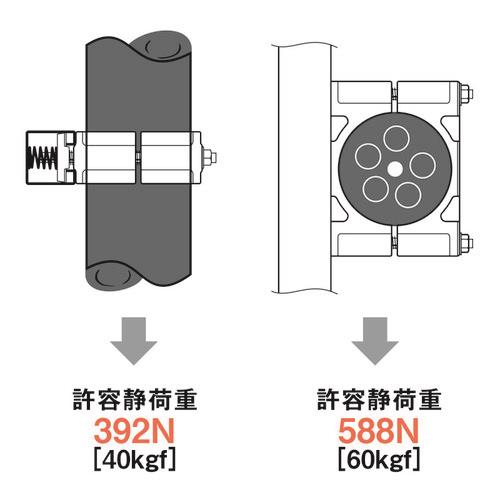 許容静荷重
392N
[40kgf]

許容静荷重
588N
[60kgf]