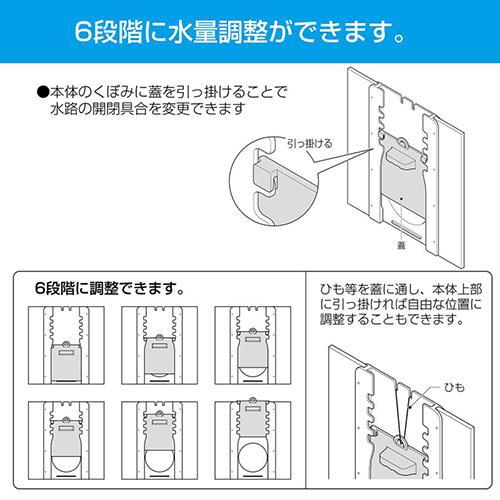 6段階に水量調整ができます。

●本体のくぼみに蓋を引っ掛けることで水路の開閉具合を変更できます

引っ掛ける

蓋

6段階に調整できます。

ひも等を蓋に通し、本体上部に引っ掛ければ自由な位置に調整することもできます。

ひも