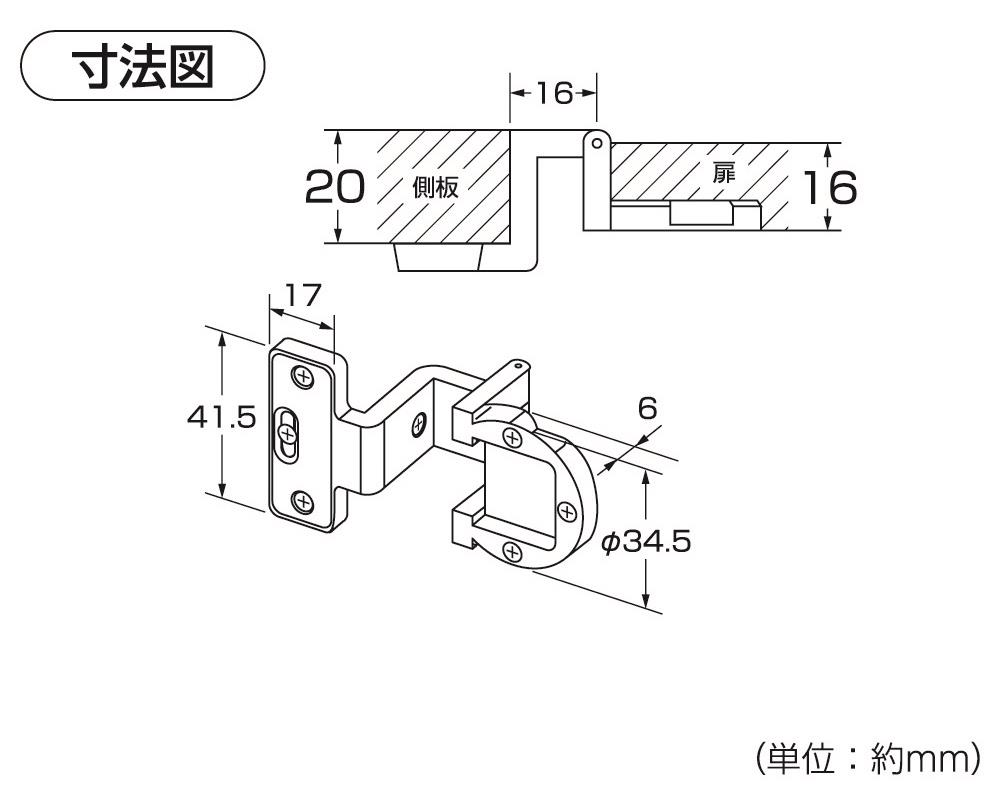 寸法図

16

20 側板

扉 16

17

41.5

6

$\phi$34.5

(単位：約mm)