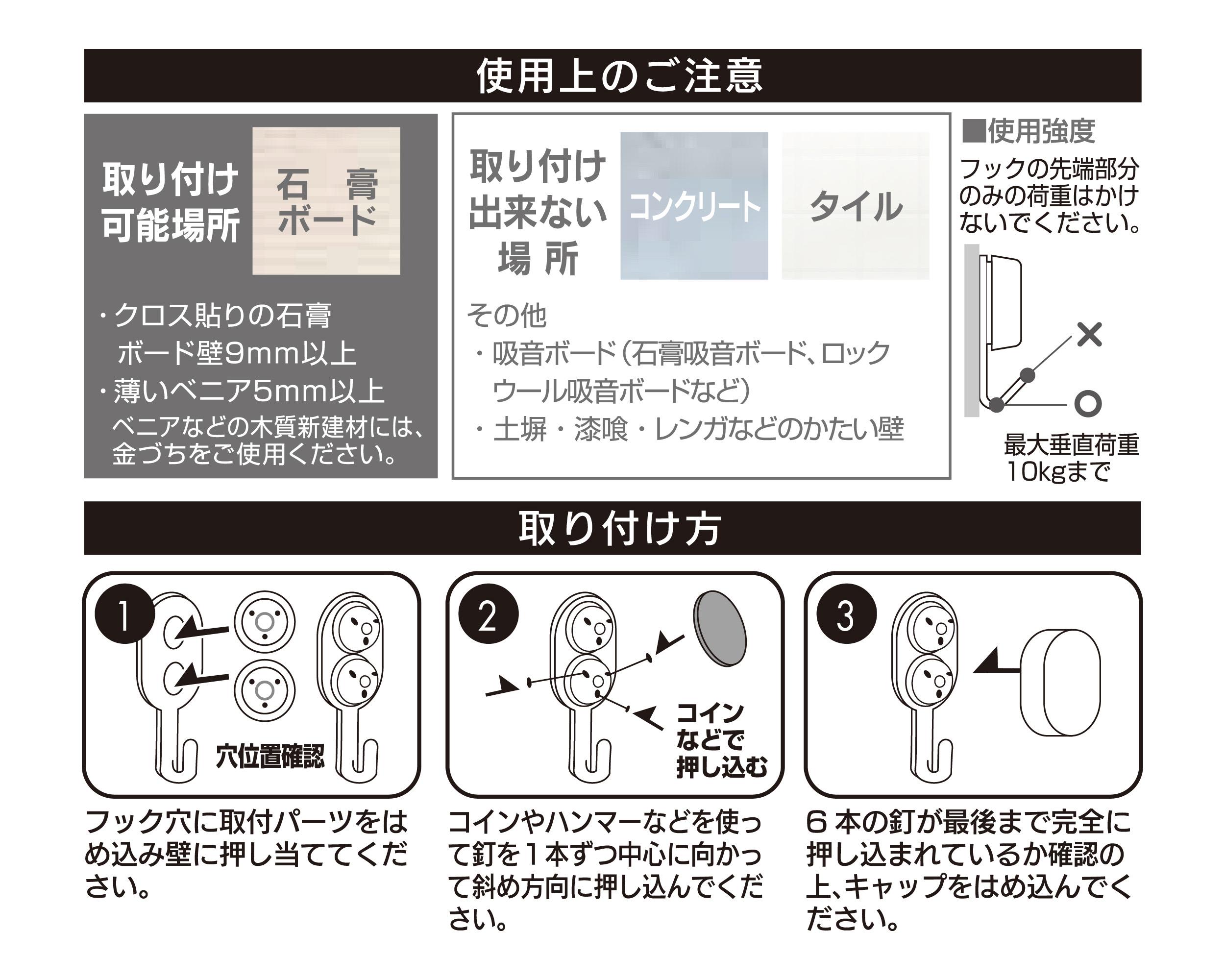 使用上のご注意

取り付け可能場所

石膏ボード

・クロス貼りの石膏ボード壁9mm以上
・薄いベニア5mm以上
ベニアなどの木質新建材には、金づちをご使用ください。

取り付け出来ない場所

コンクリート

タイル

その他
・吸音ボード（石膏吸音ボード、ロックウール吸音ボードなど）
・土塀・漆喰・レンガなどのかたい壁

■使用強度
フックの先端部分のみの荷重はかけないでください。

×

○

最大垂直荷重10kgまで

取り付け方

1

穴位置確認

フック穴に取付パーツをはめ込み壁に押し当ててください。

2

コインなどで押し込む

コインやハンマーなどを使って釘を1本ずつ中心に向かって斜め方向に押し込んでください。

3

6本の釘が最後まで完全に押し込まれているか確認の上、キャップをはめ込んでください。