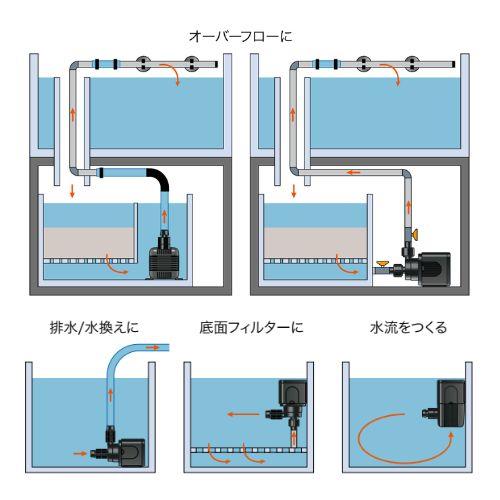 オーバーフローに

排水/水換えに

底面フィルターに

水流をつくる