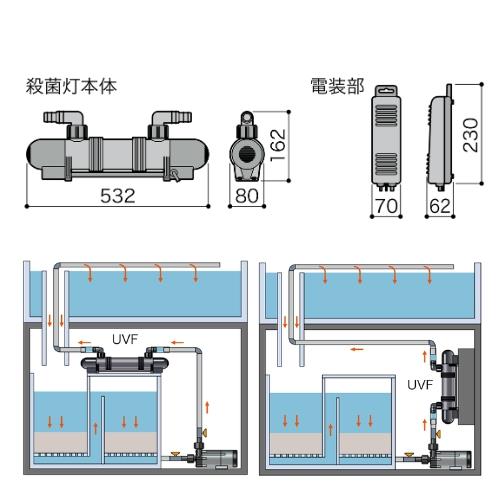 殺菌灯本体

532

80

162

電装部

70

62

230

UVF

UVF