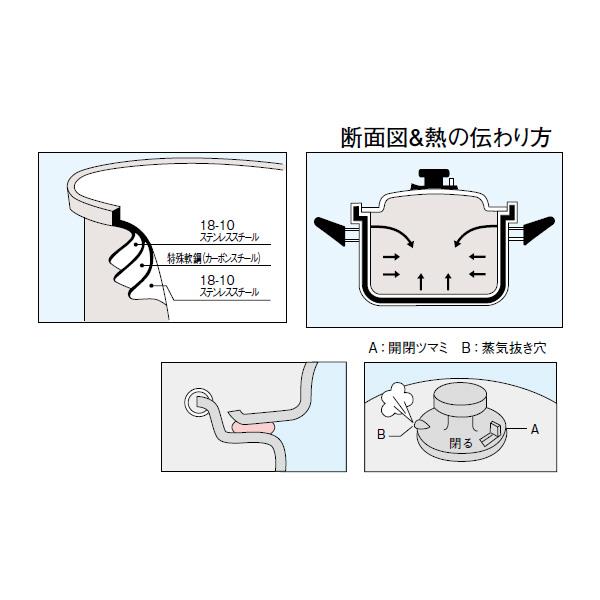 断面図&熱の伝わり方

18-10
ステンレススチール
特殊軟鋼(カーボンスチール)
18-10
ステンレススチール

A：開閉ツマミ　B：蒸気抜き穴

B
閉る
A