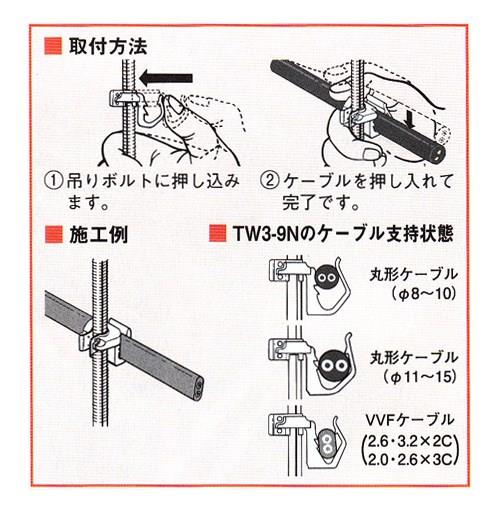 ■ 取付方法

①吊りボルトに押し込みます。

②ケーブルを押し入れて完了です。

■ 施工例

■ TW3-9Nのケーブル支持状態

丸形ケーブル
(φ8～10)

丸形ケーブル
(φ11～15)

VVFケーブル
(2.6・3.2×2C
2.0・2.6×3C)