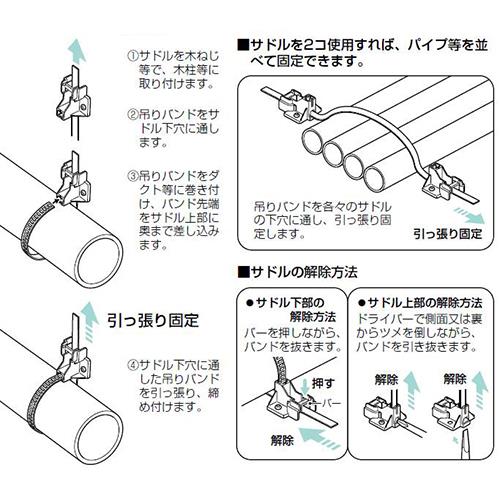 ①サドルを木ねじ等で、木柱等に取り付けます。

②吊りバンドをサドル下穴に通します。

③吊りバンドをダクト等に巻き付け、バンド先端をサドル上部に奥まで差し込みます。

引っ張り固定

④サドル下穴に通した吊りバンドを引っ張り、締め付けます。

■サドルを2コ使用すれば、パイプ等を並べて固定できます。

吊りバンドを各々のサドルの下穴に通し、引っ張り固定します。

引っ張り固定

■サドルの解除方法

●サドル下部の解除方法
バーを押しながら、バンドを抜きます。

押す
バー
解除

●サドル上部の解除方法
ドライバーで側面又は裏からツメを倒しながら、バンドを引き抜きます。

解除
解除