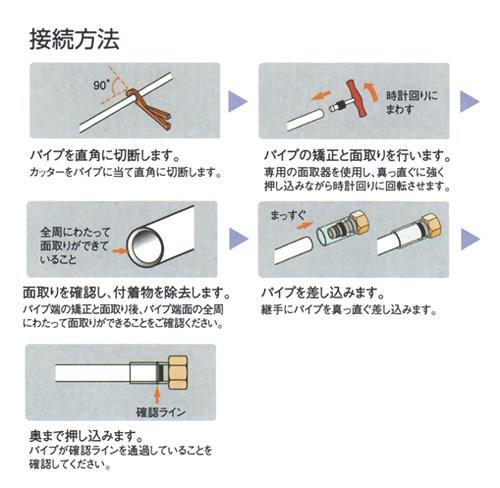 接続方法

90°

パイプを直角に切断します。
カッターをパイプに当て直角に切断します。

時計回りにまわす

パイプの矯正と面取りを行います。
専用の面取器を使用し、真っ直ぐに強く押し込みながら時計回りに回転させます。

全周にわたって面取りができていること

面取りを確認し、付着物を除去します。
パイプ端の矯正と面取り後、パイプ端面の全周にわたって面取りができることをご確認ください。

まっすぐ

パイプを差し込みます。
継手にパイプを真っ直ぐ差し込みます。

確認ライン

奥まで押し込みます。
パイプが確認ラインを通過していることを確認してください。