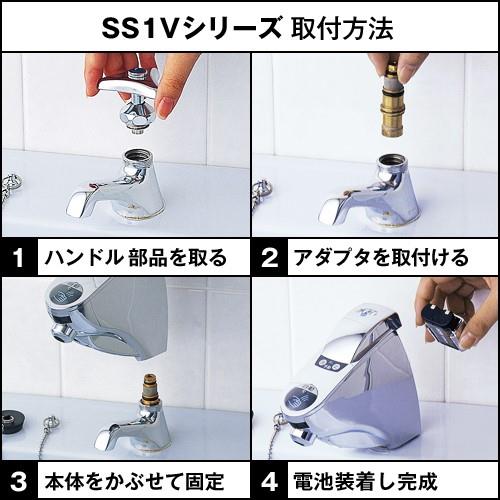 SS1Vシリーズ 取付方法

1 ハンドル部品を取る

2 アダプタを取付ける

3 本体をかぶせて固定

4 電池装着し完成