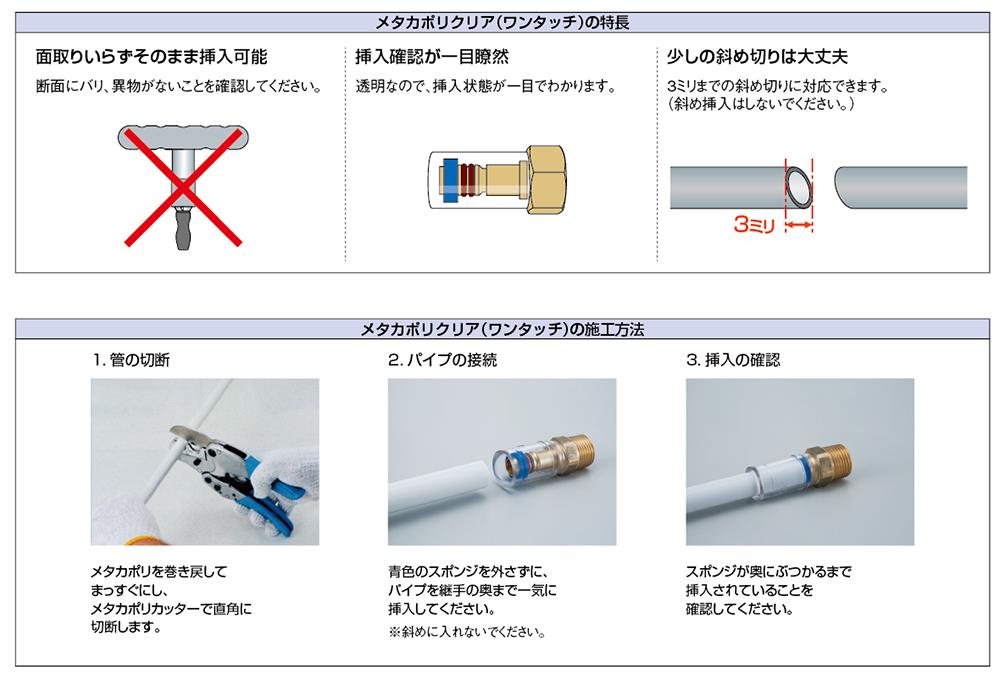 メタカポリクリア(ワンタッチ)の特長

面取りいらずそのまま挿入可能

断面にバリ、異物がないことを確認してください。

挿入確認が一目瞭然

透明なので、挿入状態が一目でわかります。

少しの斜め切りは大丈夫

3ミリまでの斜め切りに対応できます。(斜め挿入はしないでください。)

3ミリ

メタカポリクリア(ワンタッチ)の施工方法

1. 管の切断

メタカポリを巻き戻してまっすぐにし、メタカポリカッターで直角に切断します。

2. パイプの接続

青色のスポンジを外さずに、パイプを継手の奥まで一気に挿入してください。

※斜めに入れないでください。

3. 挿入の確認

スポンジが奥にぶつかるまで挿入されていることを確認してください。