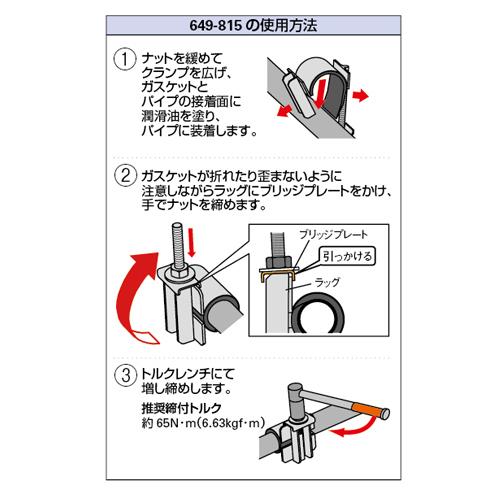 649-815 の使用方法

① ナットを緩めてクランプを広げ、ガスケットとパイプの接着面に潤滑油を塗り、パイプに装着します。

② ガスケットが折れたり歪まないように注意しながらラッグにブリッジプレートをかけ、手でナットを締めます。

ブリッジプレート
引っかける
ラッグ

③ トルクレンチにて増し締めします。

推奨締付トルク
約 65N・m(6.63kgf・m)