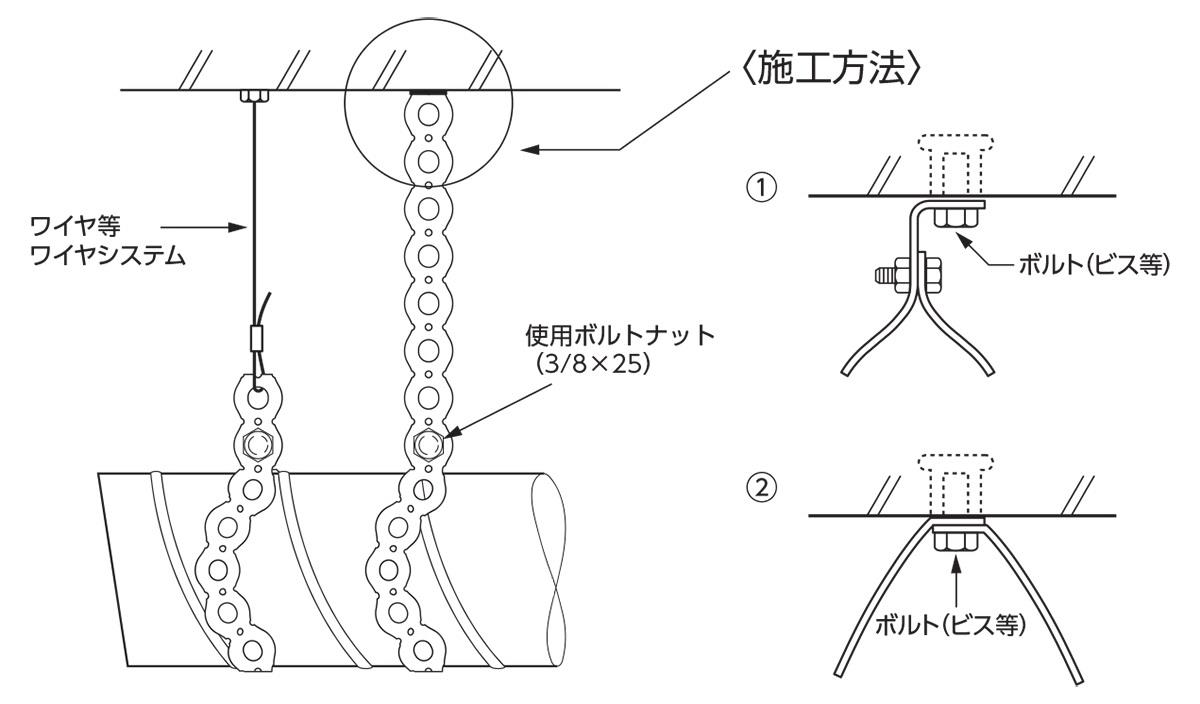 〈施工方法〉

ワイヤ等
ワイヤシステム

使用ボルトナット
(3/8×25)

①

ボルト(ビス等)

②

ボルト(ビス等)