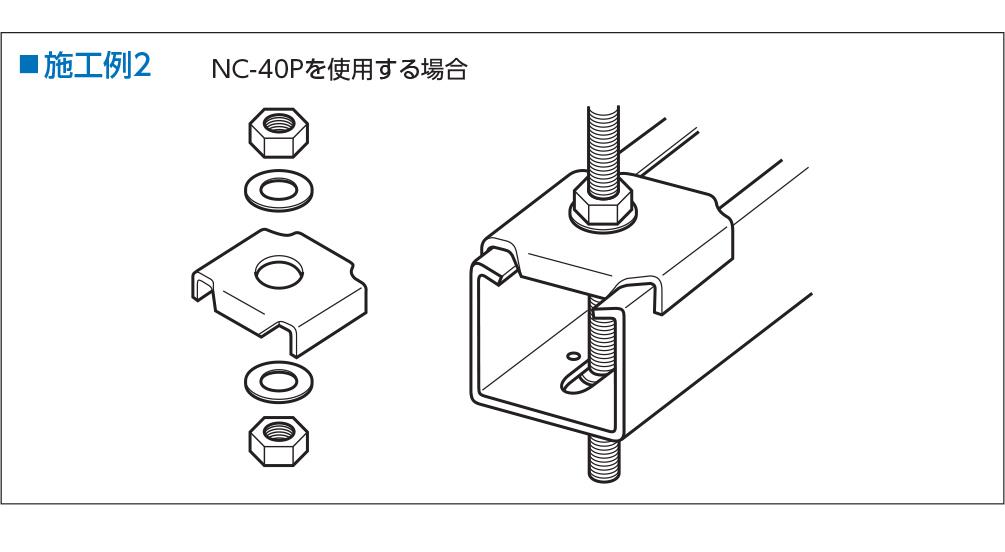 ■施工例2 NC-40Pを使用する場合