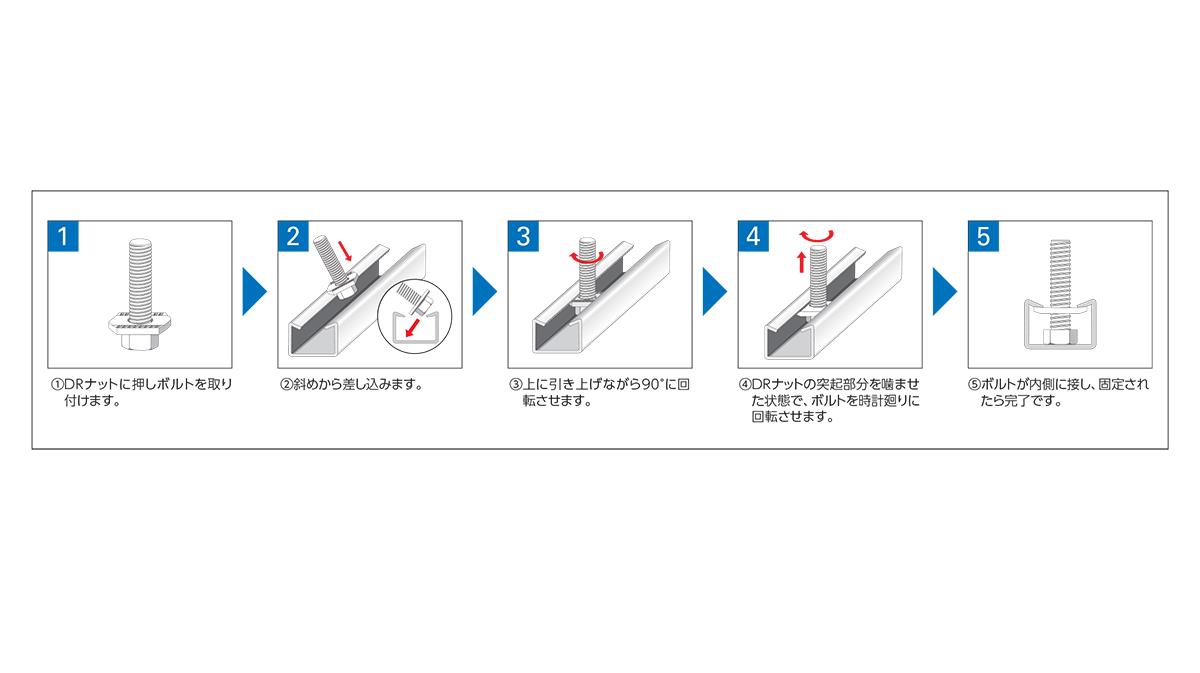 1

①DRナットに押しボルトを取り付けます。

2

②斜めから差し込みます。

3

③上に引き上げながら90°に回転させます。

4

④DRナットの突起部分を噛ませた状態で、ボルトを時計廻りに回転させます。

5

⑤ボルトが内側に接し、固定されたら完了です。