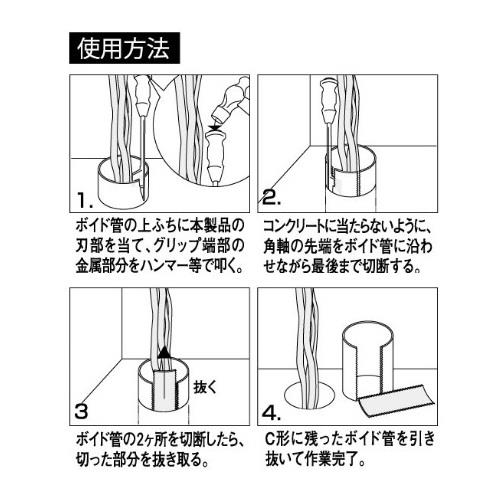 使用方法

1.

ボイド管の上ふちに本製品の刃部を当て、グリップ端部の金属部分をハンマー等で叩く。

2.

コンクリートに当たらないように、角軸の先端をボイド管に沿わせながら最後まで切断する。

3

抜く

ボイド管の2ヶ所を切断したら、切った部分を抜き取る。

4.

C形に残ったボイド管を引き抜いて作業完了。