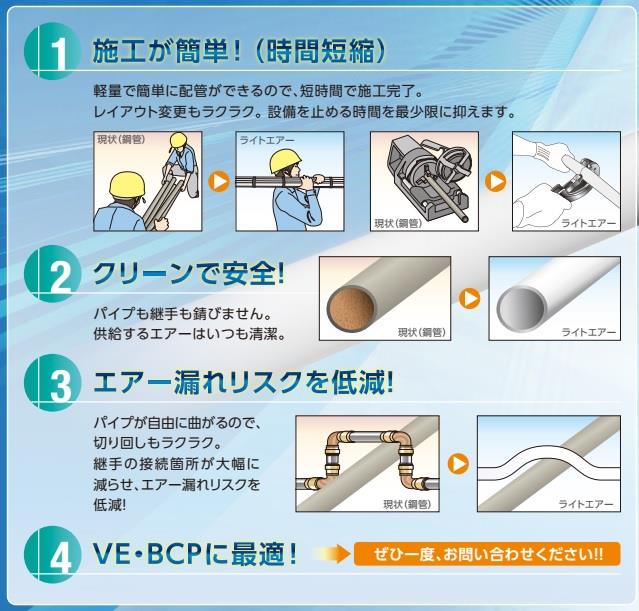 1 施工が簡単！（時間短縮）

軽量で簡単に配管ができるので、短時間で施工完了。
レイアウト変更もラクラク。設備を止める時間を最少限に抑えます。

現状（鋼管）

ライトエアー

現状（鋼管）

ライトエアー

2 クリーンで安全!

パイプも継手も錆びません。
供給するエアーはいつも清潔。

現状（鋼管）

ライトエアー

3 エアー漏れリスクを低減!

パイプが自由に曲がるので、切り回しもラクラク。
継手の接続箇所が大幅に減らせ、エアー漏れリスクを低減!

現状（鋼管）

ライトエアー

4 VE・BCPに最適！

ぜひ一度、お問い合わせください!!