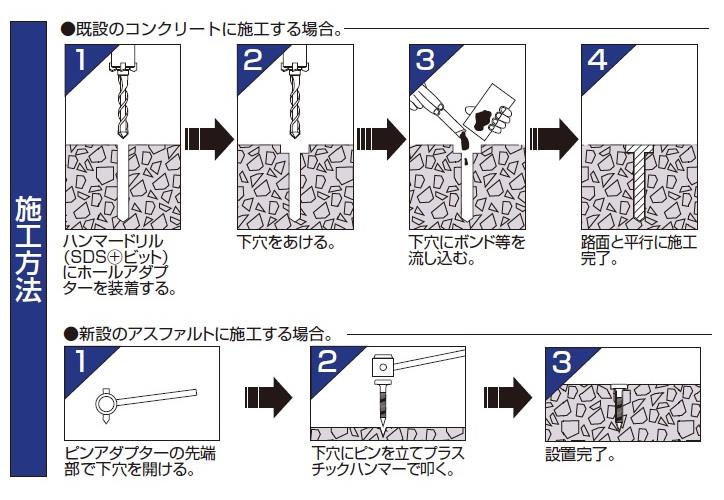 施工方法

●既設のコンクリートに施工する場合。

1
ハンマードリル(SDS⊕ビット)にホールアダプターを装着する。

2
下穴をあける。

3
下穴にボンド等を流し込む。

4
路面と平行に施工完了。

●新設のアスファルトに施工する場合。

1
ピンアダプターの先端部で下穴を開ける。

2
下穴にピンを立てプラスチックハンマーで叩く。

3
設置完了。