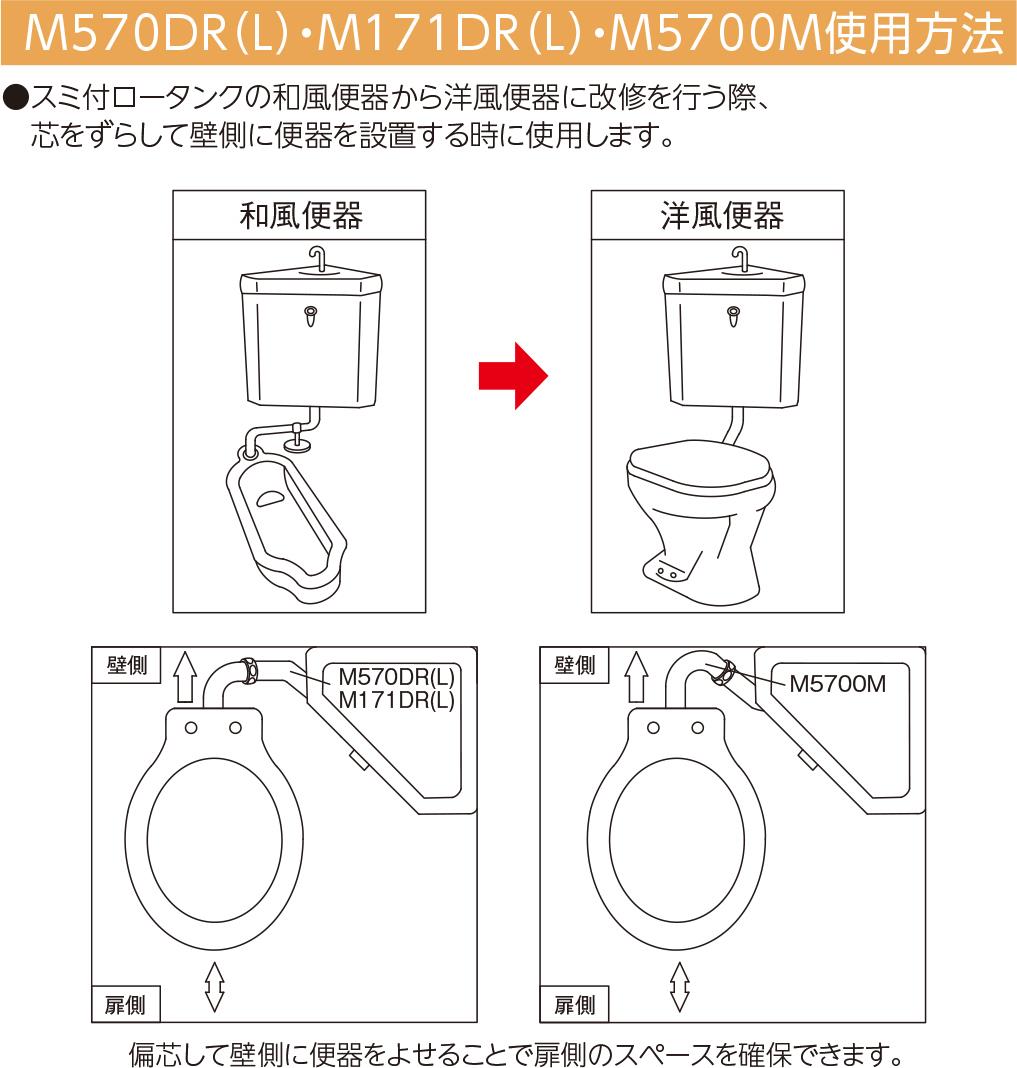 M570DR(L)・M171DR(L)・M5700M使用方法

●スミ付ロータンクの和風便器から洋風便器に改修を行う際、芯をずらして壁側に便器を設置する時に使用します。

和風便器

洋風便器

壁側

M570DR(L)
M171DR(L)

扉側

壁側

M5700M

扉側

偏芯して壁側に便器をよせることで扉側のスペースを確保できます。