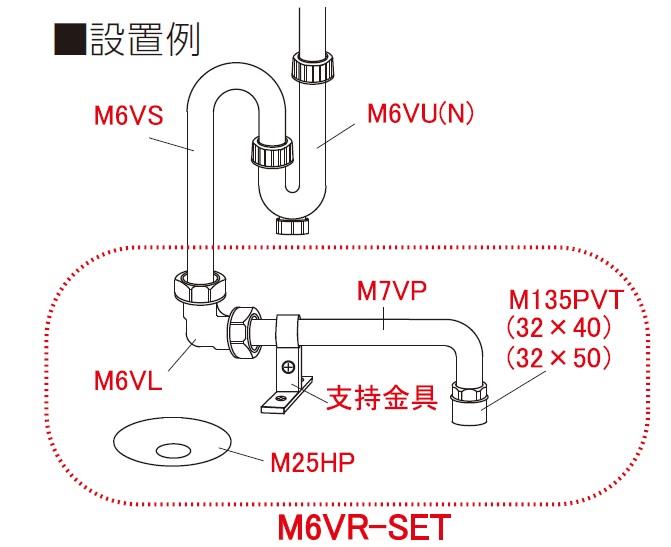 ■設置例

M6VS

M6VU(N)

M7VP

M135PVT
(32×40)
(32×50)

M6VL

支持金具

M25HP

M6VR-SET