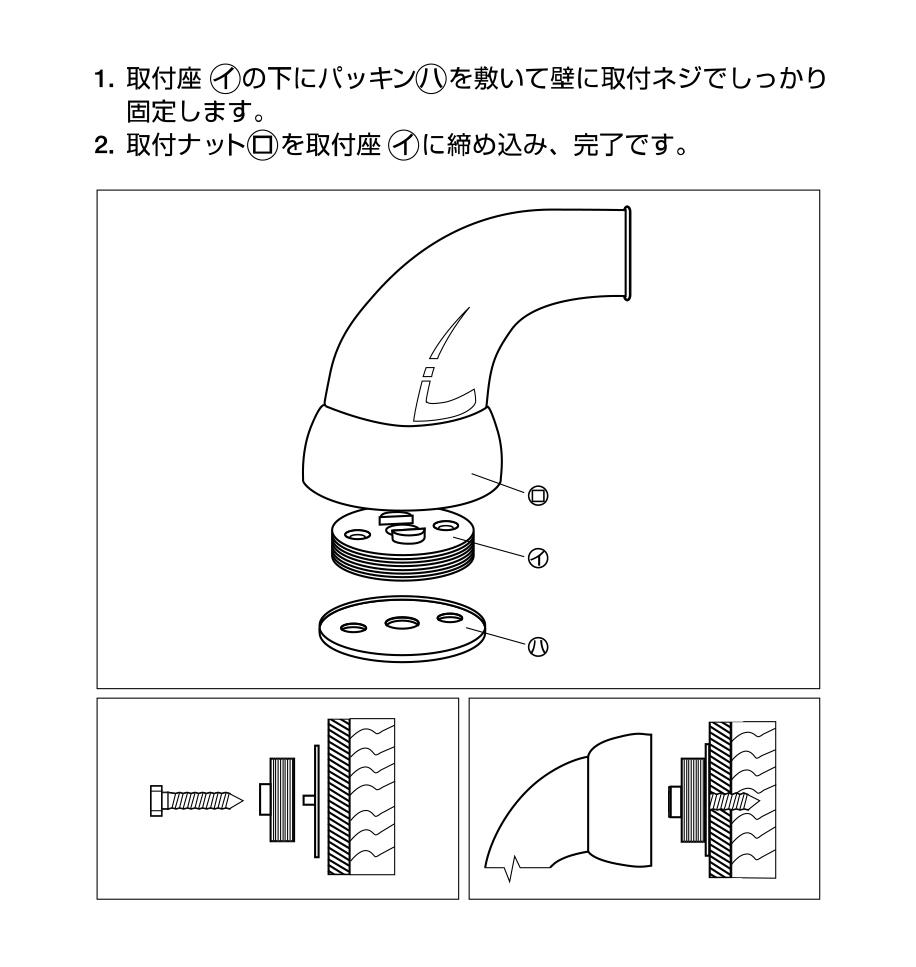 1. 取付座 ㋑の下にパッキン㋩を敷いて壁に取付ネジでしっかり固定します。
2. 取付ナット㋺を取付座 ㋑に締め込み、完了です。

㋺
㋑
㋩