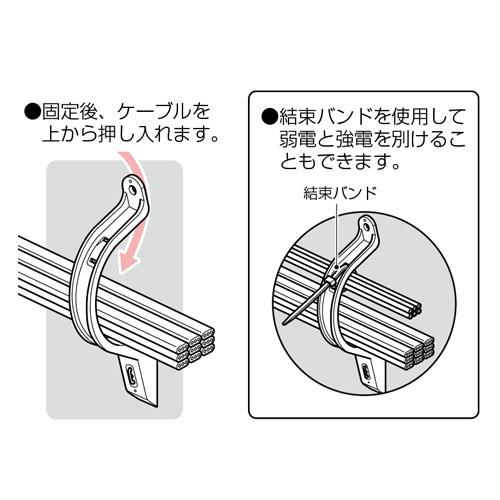 ●固定後、ケーブルを上から押し入れます。

●結束バンドを使用して弱電と強電を別けることもできます。

結束バンド