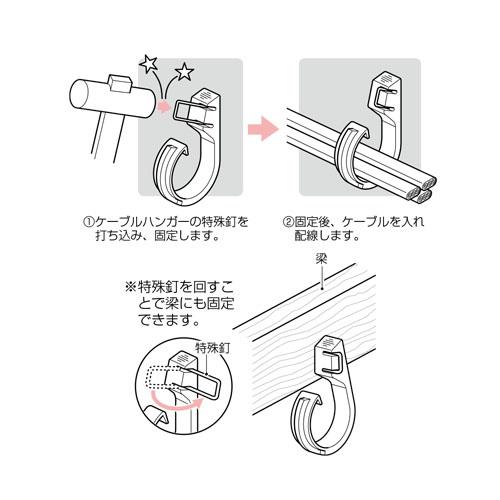 ①ケーブルハンガーの特殊釘を打ち込み、固定します。

②固定後、ケーブルを入れ配線します。

梁

※特殊釘を回すことで梁にも固定できます。

特殊釘