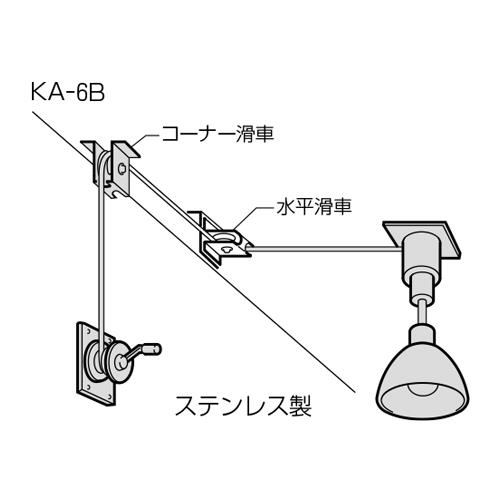 KA-6B

コーナー滑車

水平滑車

ステンレス製