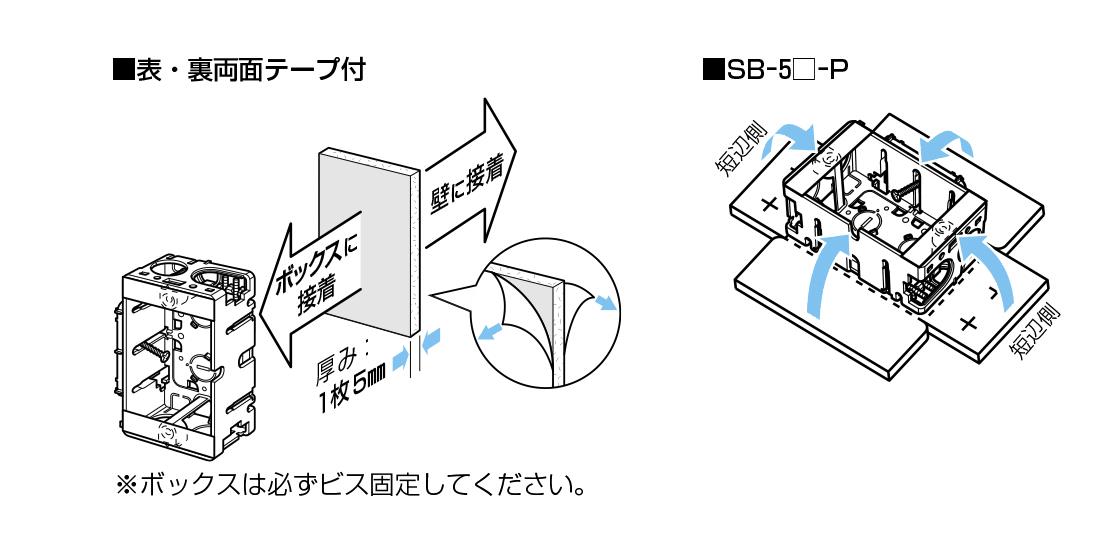 ■表・裏両面テープ付

壁に接着

ボックスに接着

厚み：1枚5㎜

※ボックスは必ずビス固定してください。

■SB-5□-P

短辺側

短辺側