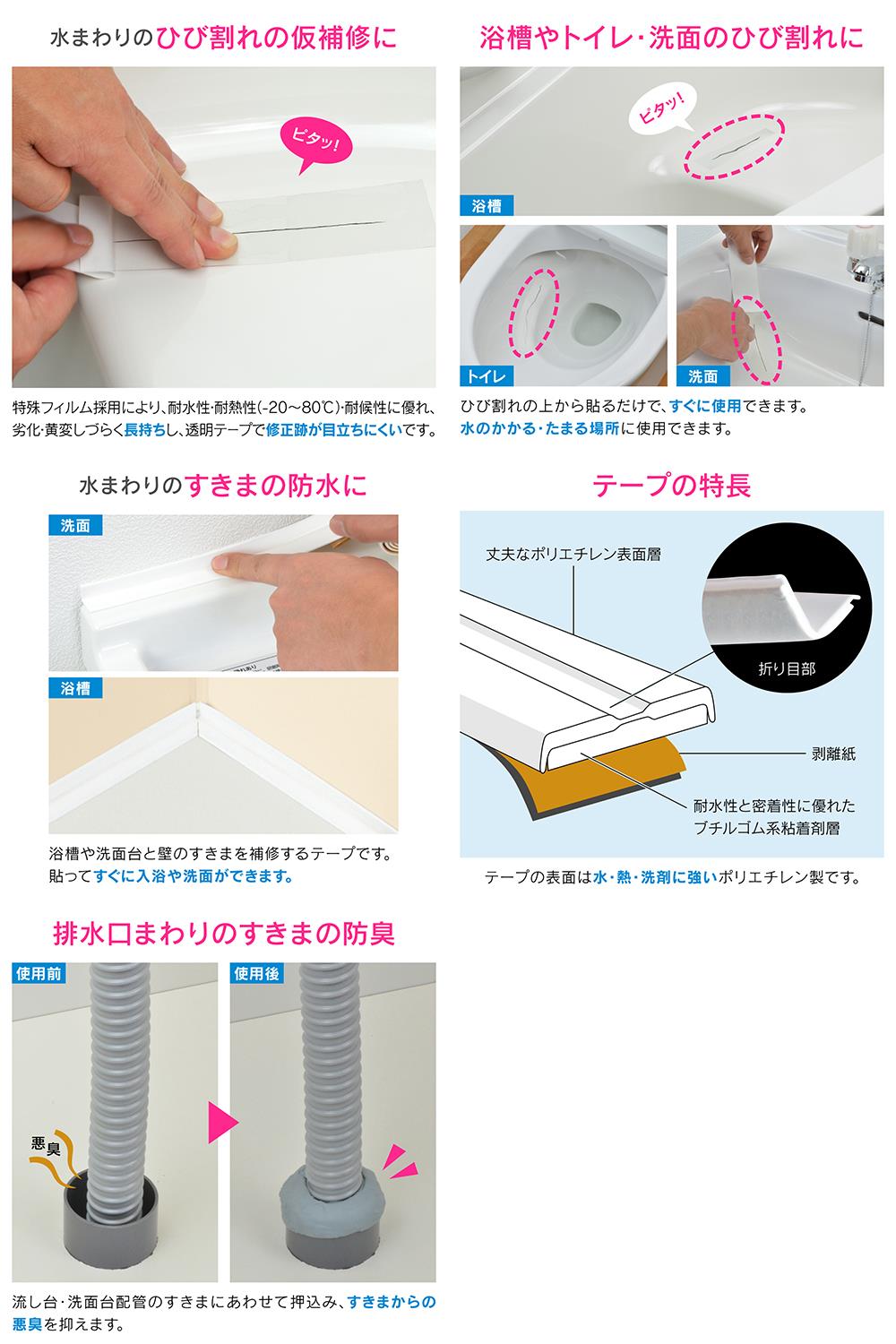 水まわりのひび割れの仮補修に

ピタッ!

特殊フィルム採用により、耐水性・耐熱性(-20～80℃)・耐候性に優れ、劣化・黄変しづらく長持ちし、透明テープで修正跡が目立ちにくいです。

浴槽やトイレ・洗面のひび割れに

ピタッ!

浴槽

トイレ

洗面

ひび割れの上から貼るだけで、すぐに使用できます。
水のかかる・たまる場所に使用できます。

水まわりのすきまの防水に

洗面

浴槽

浴槽や洗面台と壁のすきまを補修するテープです。
貼ってすぐに入浴や洗面ができます。

テープの特長

丈夫なポリエチレン表面層

折り目部

剥離紙

耐水性と密着性に優れたブチルゴム系粘着剤層

テープの表面は水・熱・洗剤に強いポリエチレン製です。

排水口まわりのすきまの防臭

使用前

使用後

悪臭

流し台・洗面台配管のすきまにあわせて押込み、すきまからの悪臭を抑えます。